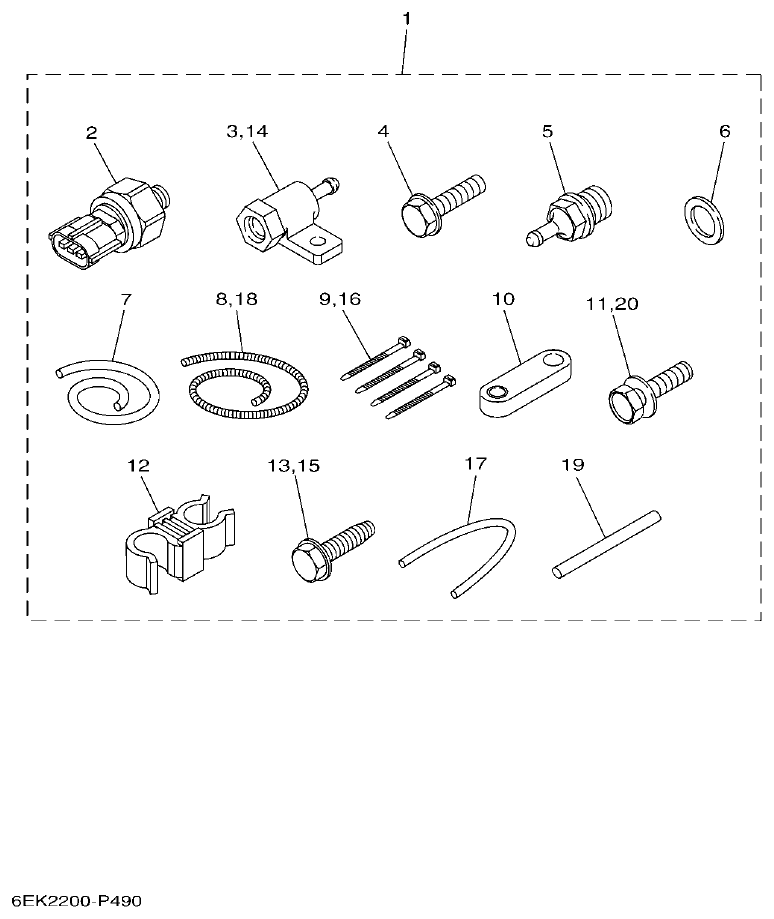 1

2

3,14

4

5

6

7

8,18

9,16

10

11,20

12

13,15

17

19

6EK2200-P490